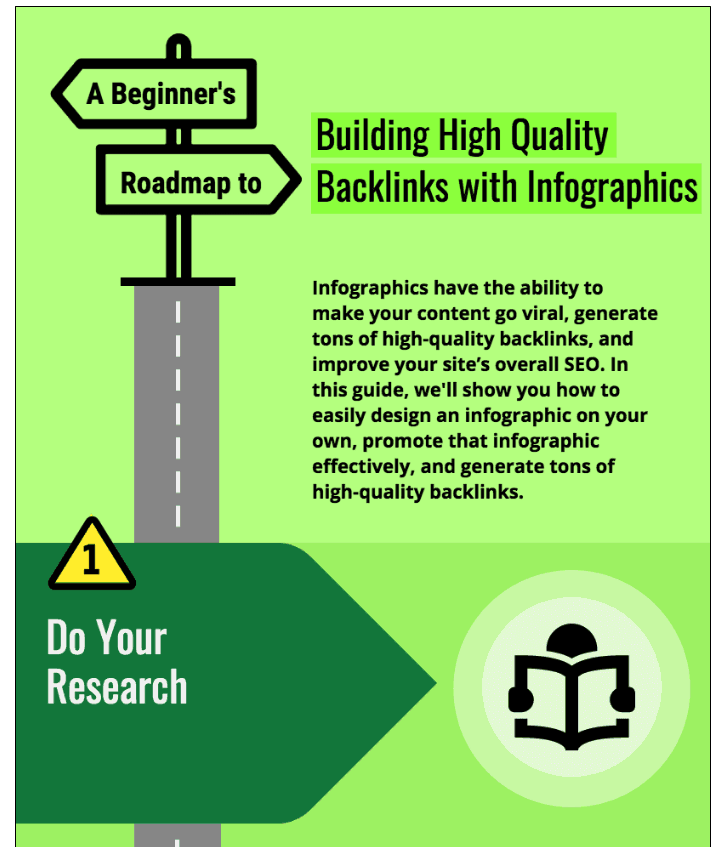 A Beginner's

Roadmap to

Building High Quality Backlinks with Infographics

Infographics have the ability to make your content go viral, generate tons of high-quality backlinks, and improve your site's overall SEO. In this guide, we'll show you how to easily design an infographic on your own, promote that infographic effectively, and generate tons of high-quality backlinks.

1

Do Your Research