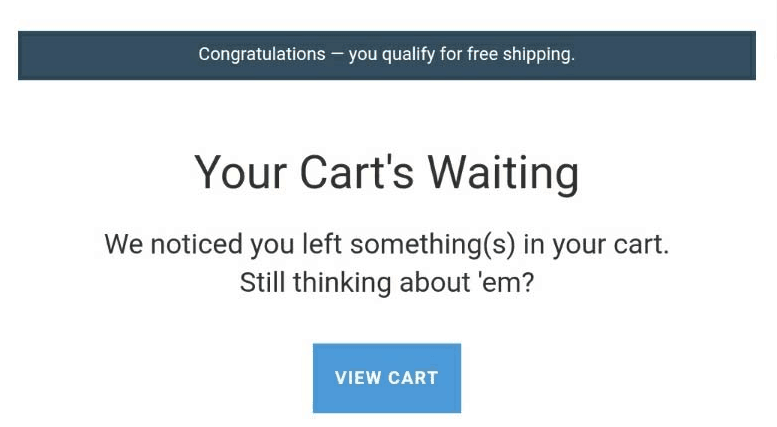 Congratulations — you qualify for free shipping.

Your Cart's Waiting

We noticed you left something(s) in your cart. Still thinking about 'em?

VIEW CART